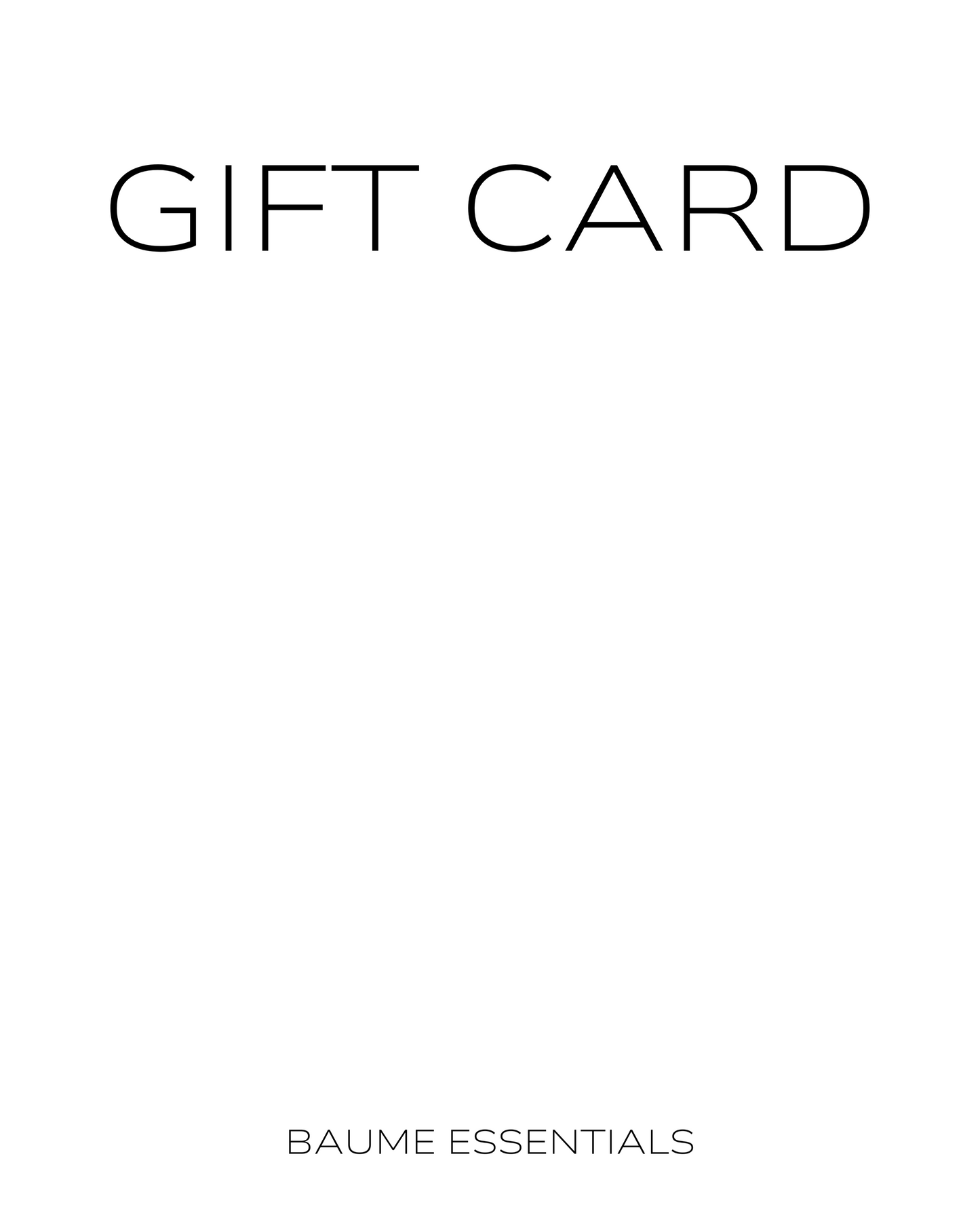 GIFT CARD

BAUME ESSENTIALS